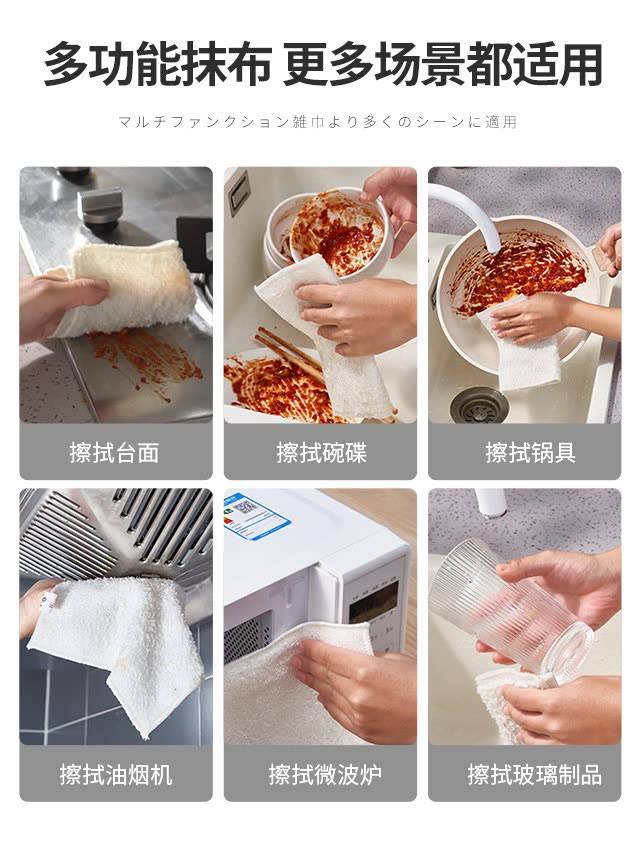 多功能抹布 更多场景都适用

マルチファンクション雑巾より多くのシーンに適用

擦拭台面

擦拭碗碟

擦拭锅具

擦拭油烟机

擦拭微波炉

擦拭玻璃制品